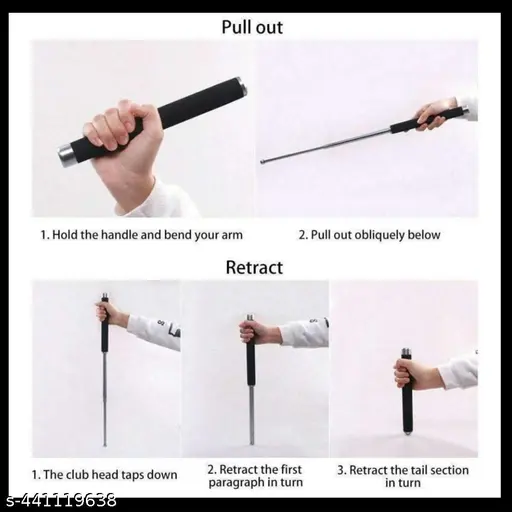 Pull out

1. Hold the handle and bend your arm

2. Pull out obliquely below

Retract

1. The club head taps down

2. Retract the first paragraph in turn

3. Retract the tail section in turn

s-441119638