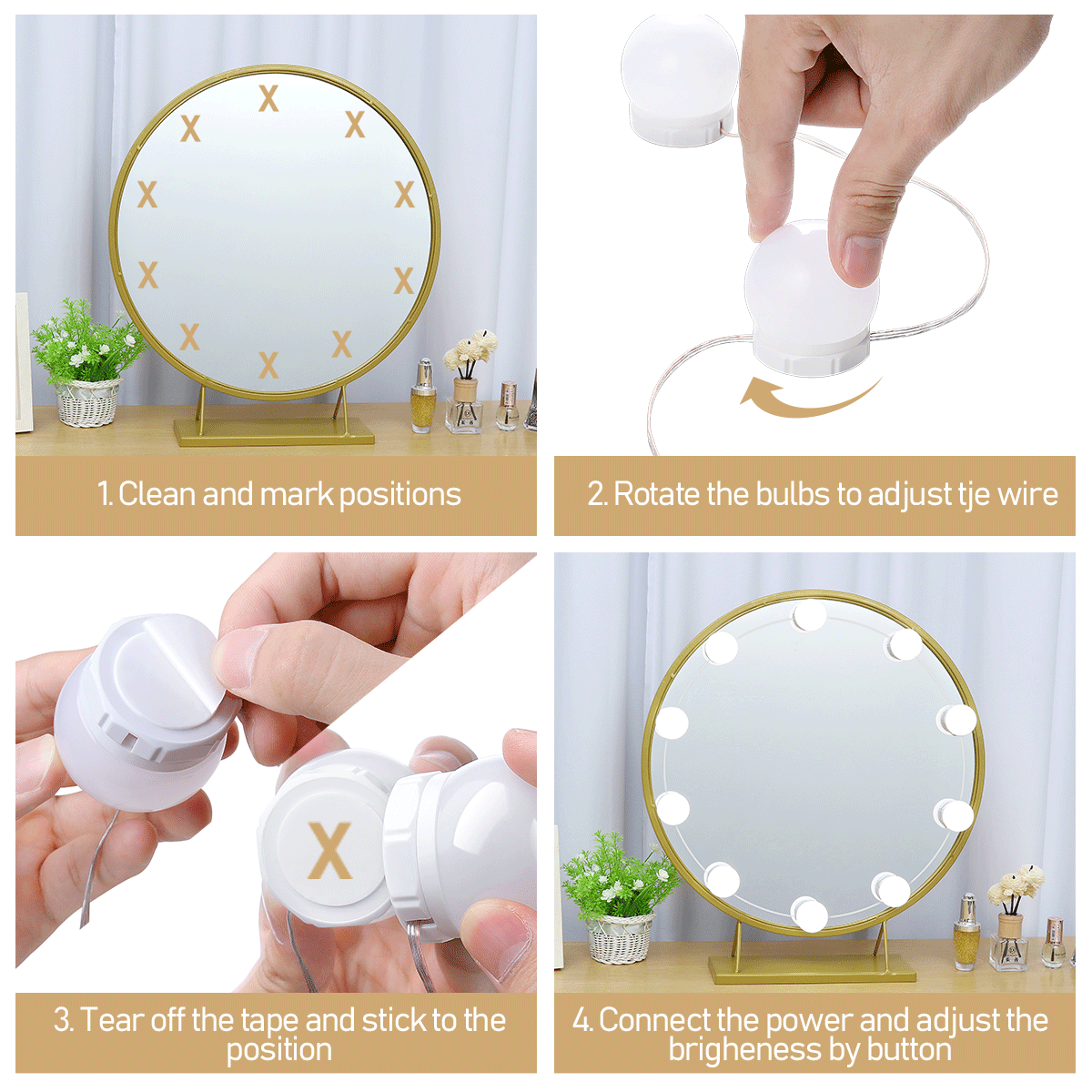 X X X X X X X X X X

1. Clean and mark positions

2. Rotate the bulbs to adjust tje wire

X

3. Tear off the tape and stick to the position

4. Connect the power and adjust the brigheness by button